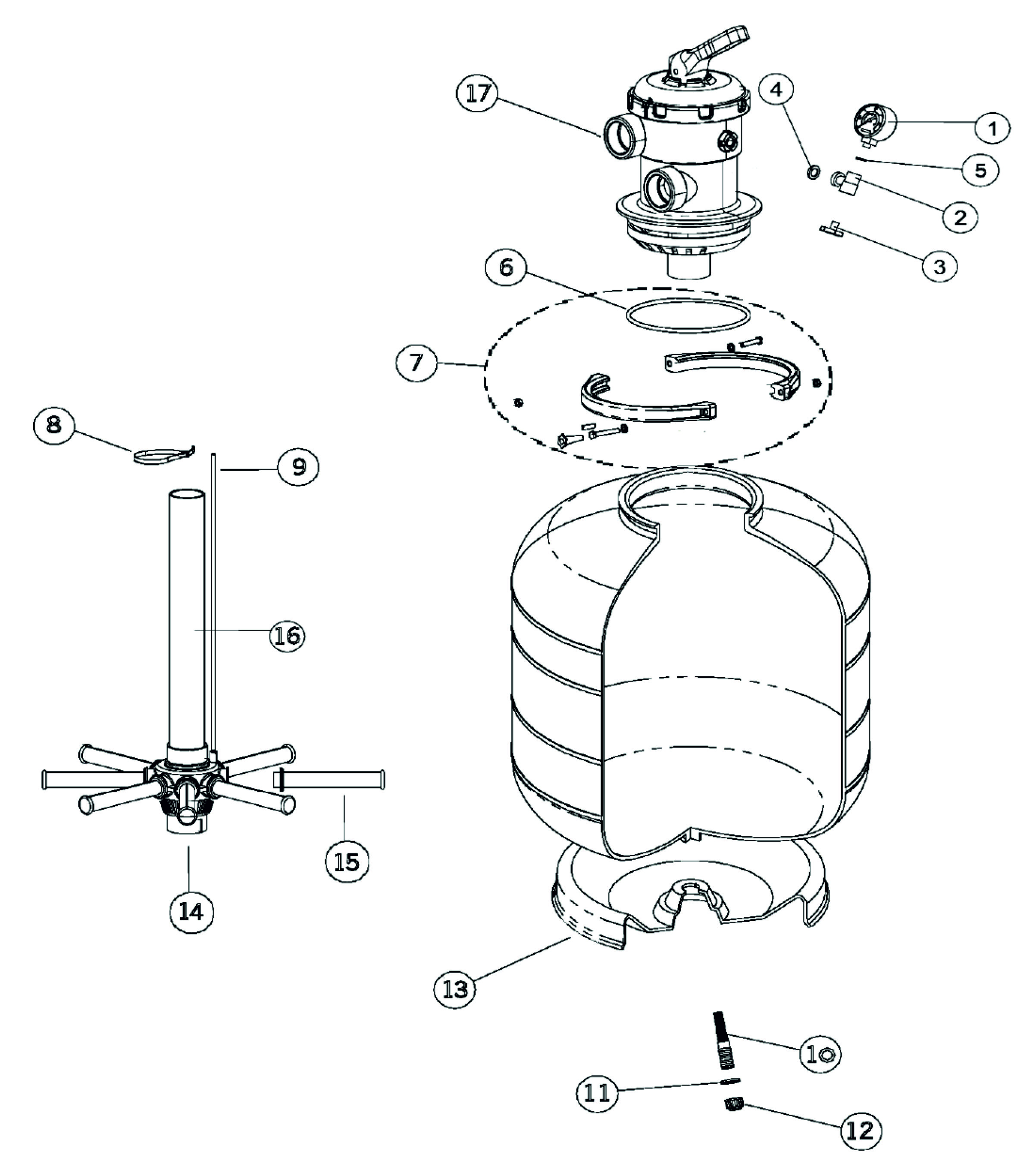 17
4
1
5
2
3
6
7
8
9
16
15
14
13
10
11
12